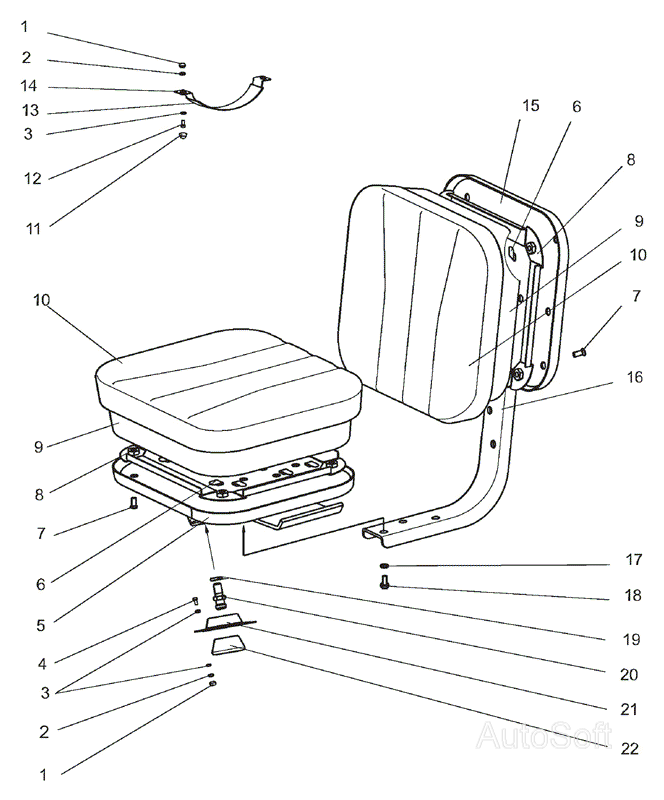 1
2
14
13
3
12
11
15
6
8
9
10
7
16
10
9
8
7
6
5
4
3
2
1
17
18
19
20
21
22
AutoSoft