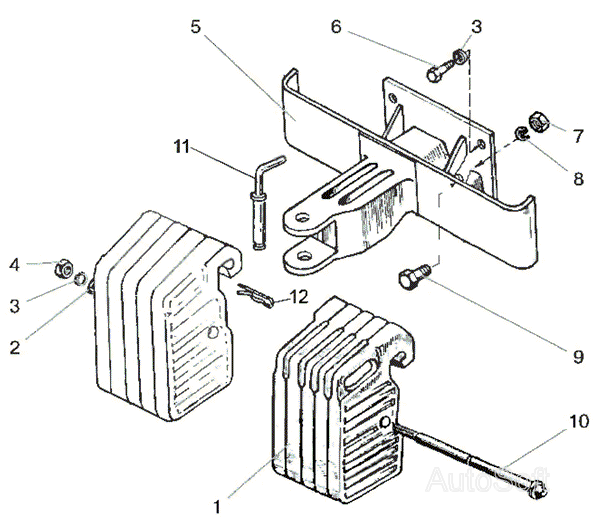 5
6
3
7
8
11
4
3
2
12
9
10
1
AutoSoft