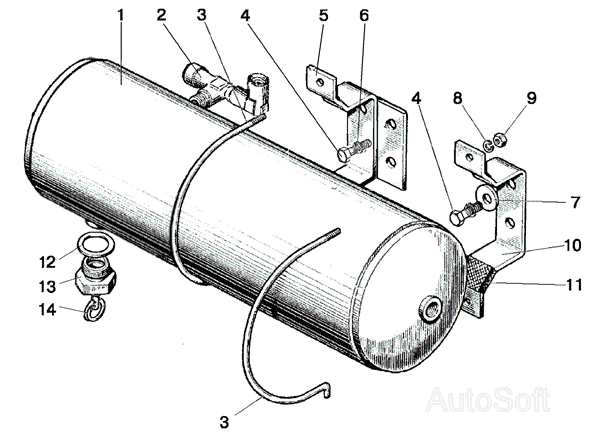 1
2
3
4
5
6
4
8
9
7
10
11
12
13
14
3
AutoSoft