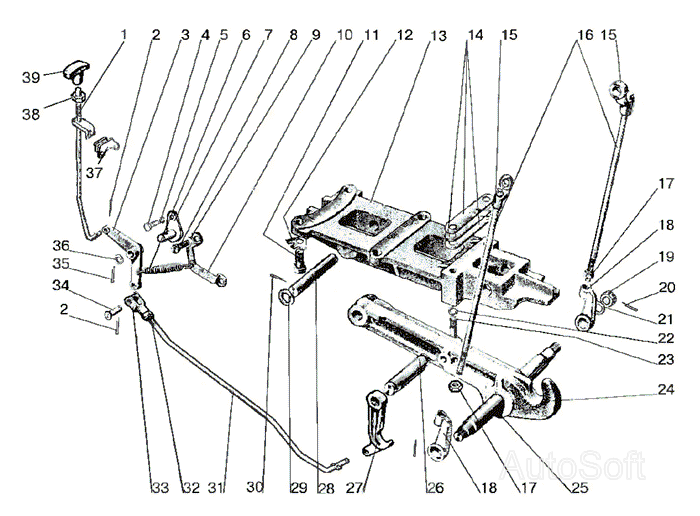 1 2 3 4 5 6 7 8 9 10 11 12 13 14 15 16 15

39
38
37
36
35
34
2

17
18
19
20
21
22
23
24

33 32 31 30 29 28 27 26 18 17 25

AutoSoft