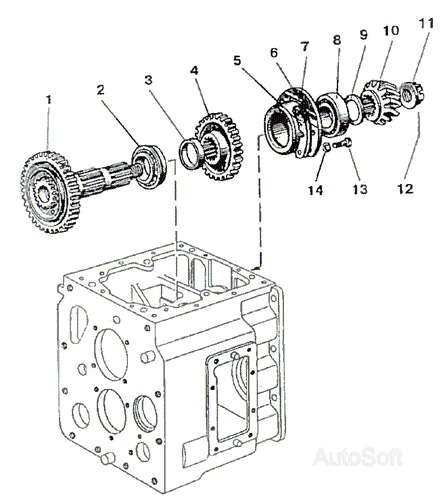 1
2
3
4
5
6
7
8
9
10
11
12
13
14
AutoSoft