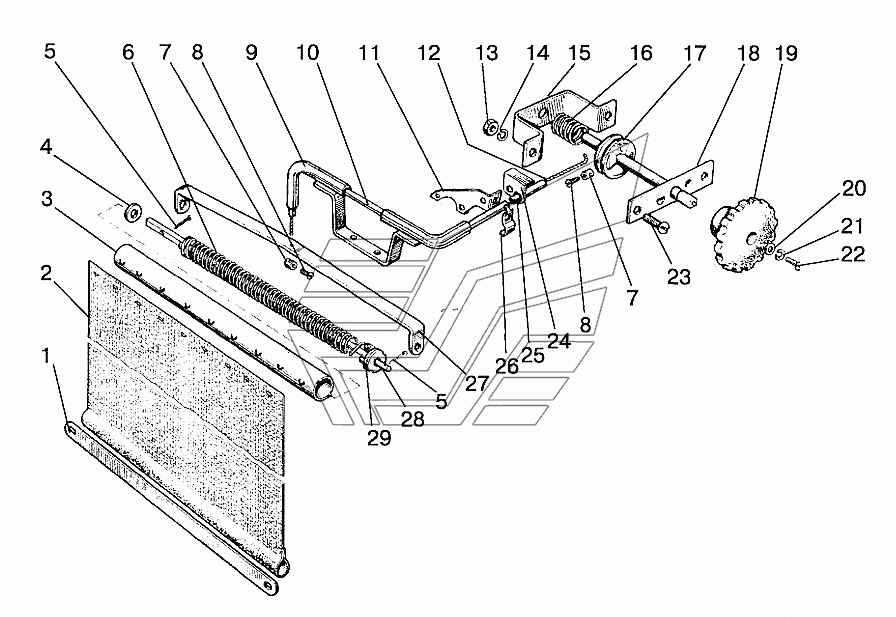 5 6 7 8 9 10 11 12 13 14 15 16 17 18 19
4
3
2
1
20
21
22
23
7
8
24
25
26
27
5
28
29