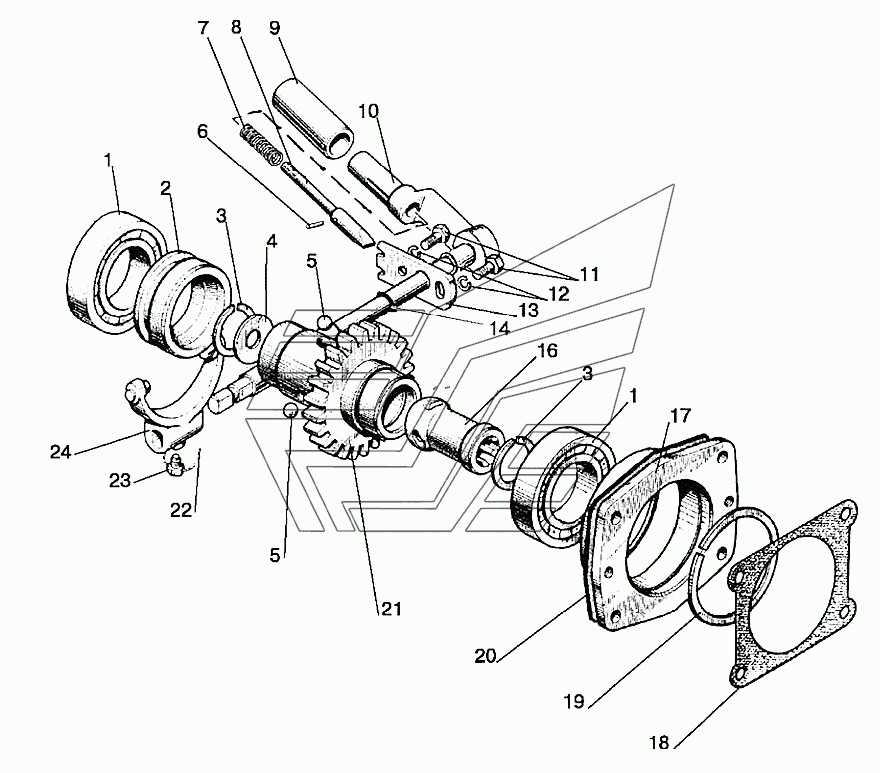 7 8 9
10
6
1
2
3
4
5
11
12
13
14
16
3
1
17
24
23
22
5
21
20
19
18