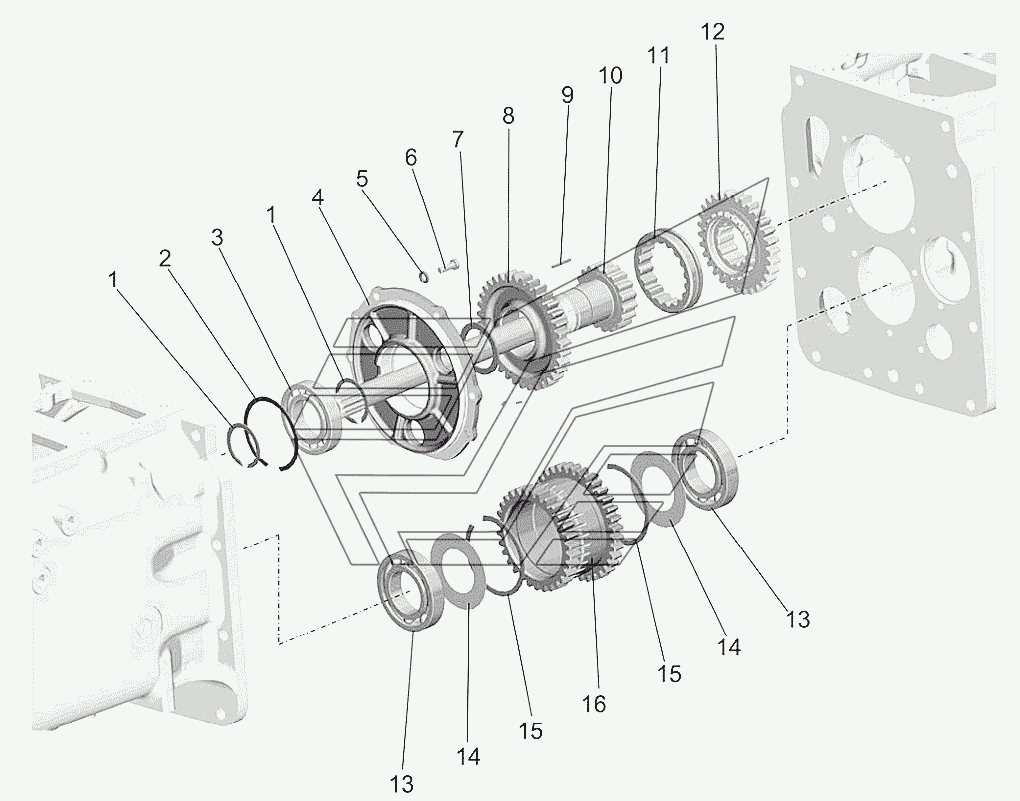 12
11
10
9
8
7
6
5
4
1
3
2
1
13
14
15
16
15
14
13