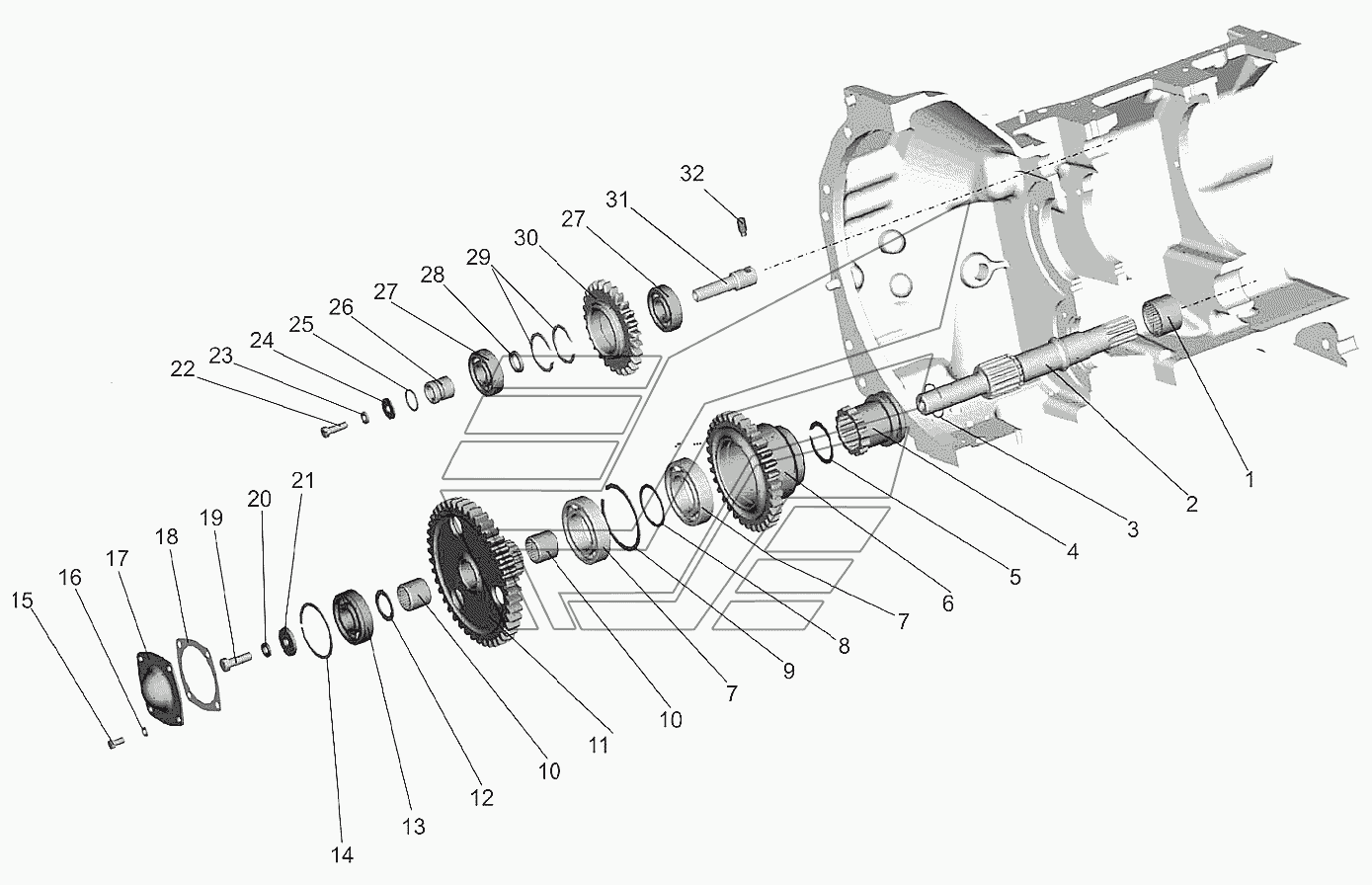 32
31
27
30
29
28
27
26
25
24
23
22
21
20
19
18
17
16
15
1
2
3
4
5
6
7
8
9
7
10
11
10
12
13
14