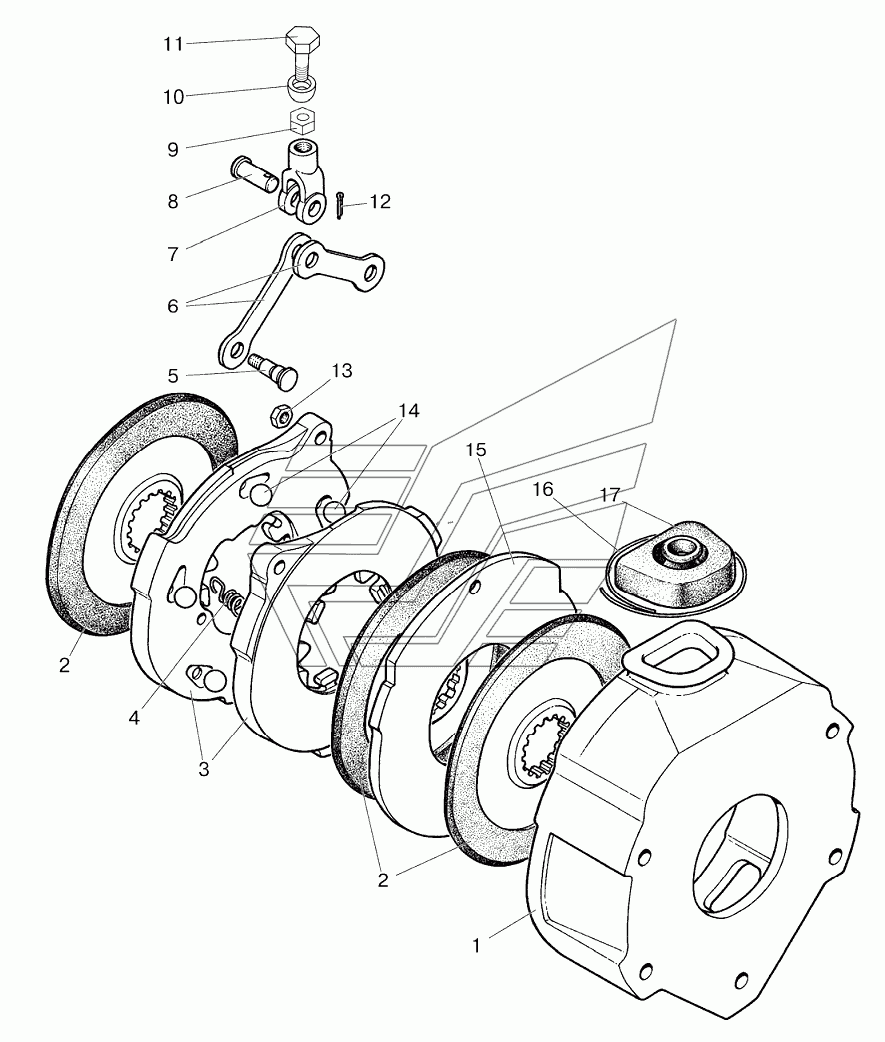 11
10
9
8
12
7
6
5
13
14
15
16
17
2
4
3
2
1