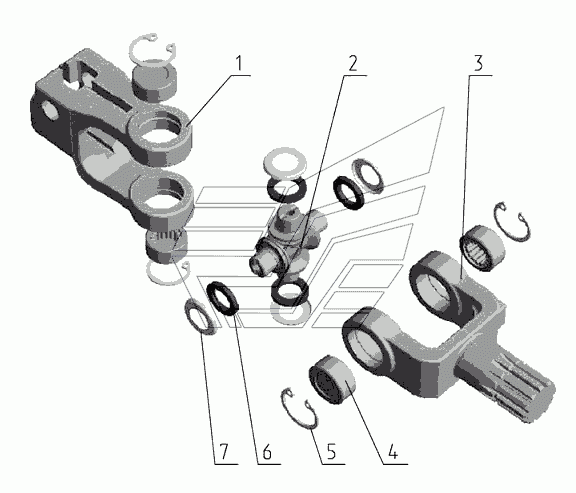 1
2
3
7
6
5
4