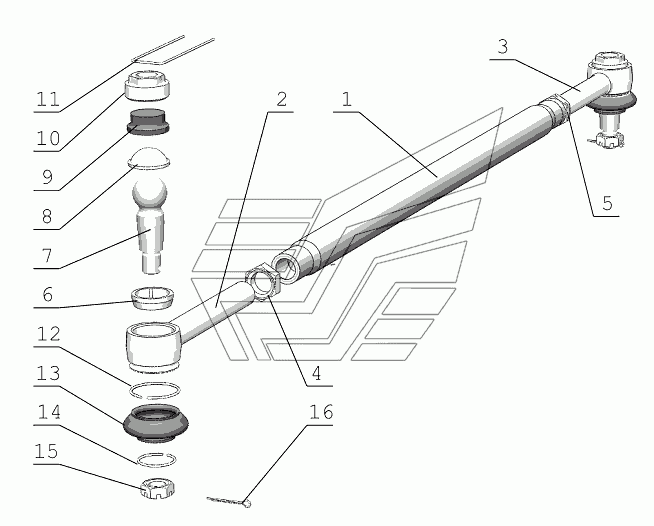 11
10
9
8
7
6
12
13
14
15
2
1
3
5
4
16