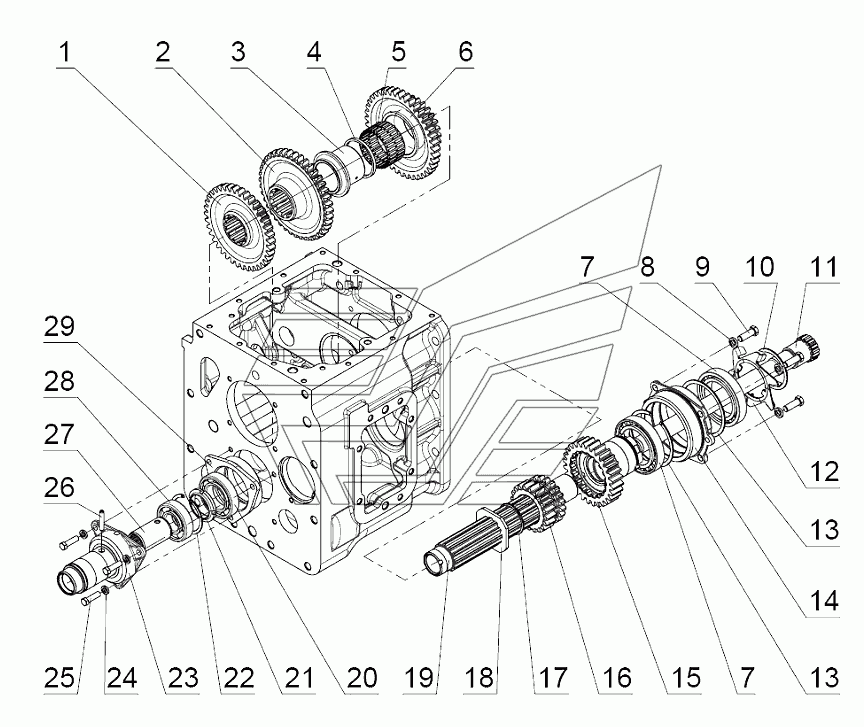 1 2 3 4 5 6
7 8 9 10 11
29
28
27
26
12
13
14
25 24 23 22 21 20 19 18 17 16 15 7 13