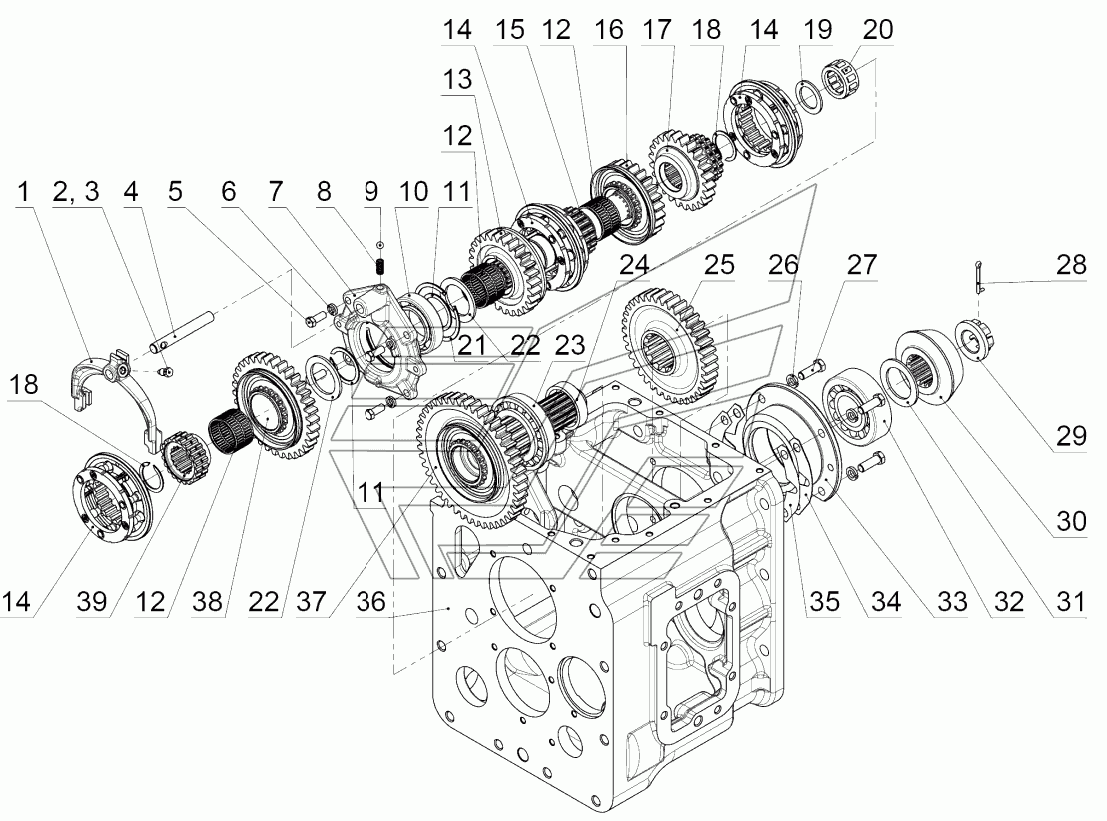 14 15 12 16 17 18 14 19 20

13

12

1 2, 3 4 5 6 7 8 9 10 11

24 25 26 27 28

21 22 23

18

29

11

30

14 39 12 38 22 37 36 35 34 33 32 31