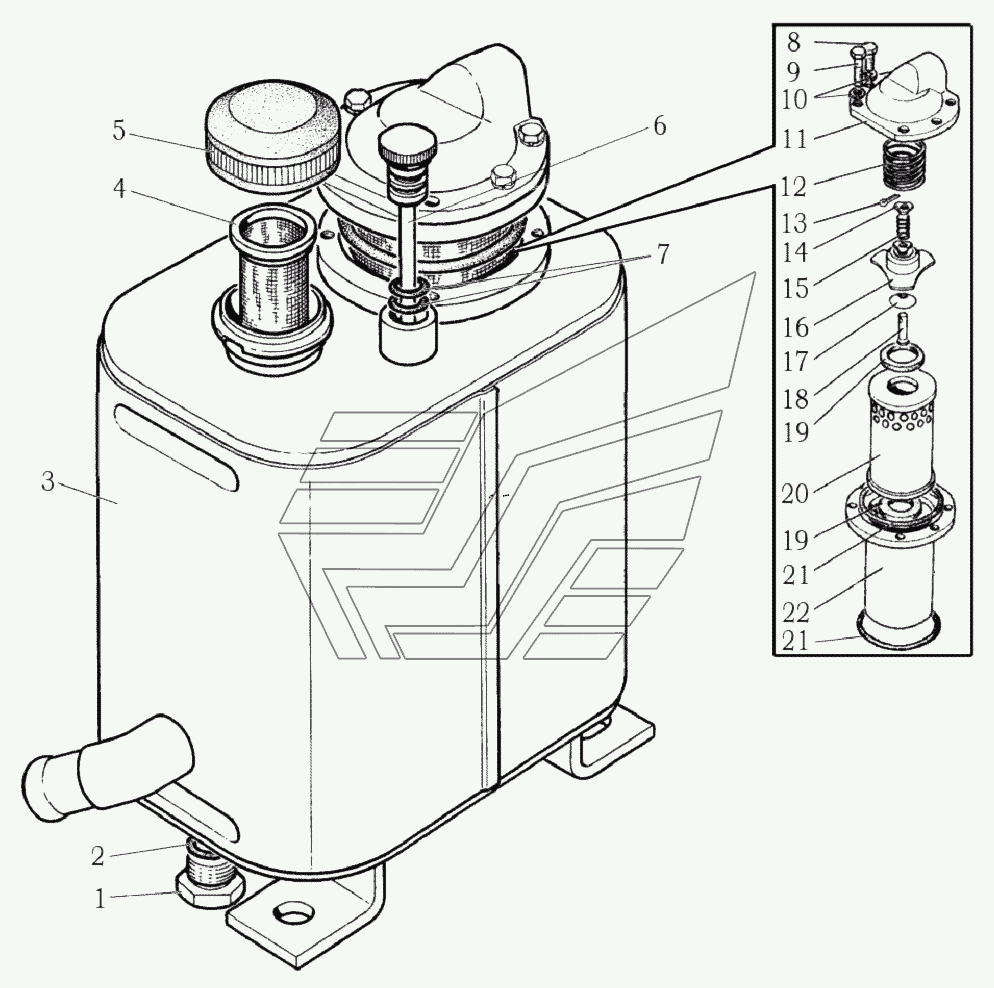 5
4
6
7
3
2
1
8
9
10
11
12
13
14
15
16
17
18
19
20
19
21
22
21