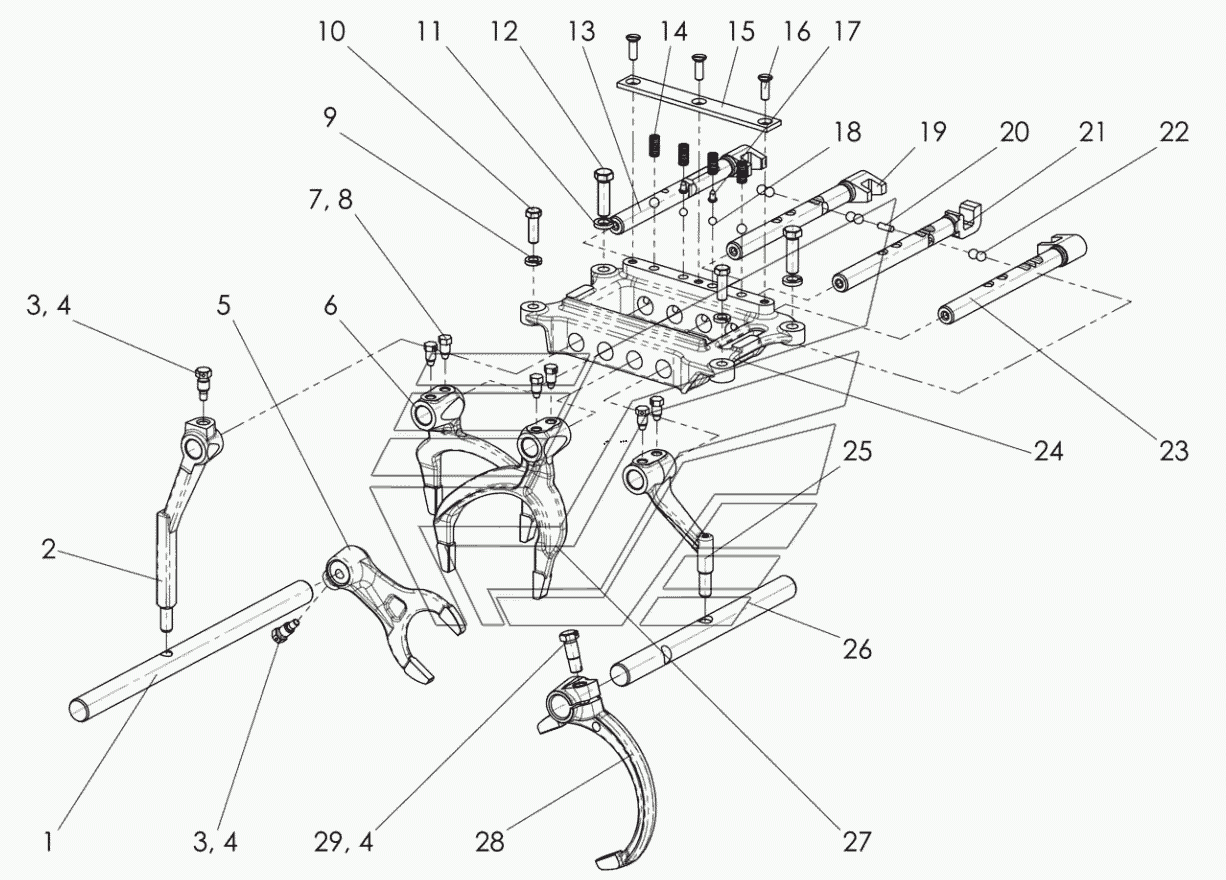 10 11 12 13 14 15 16 17
9
18 19 20 21 22
7, 8
3, 4
5
6
24
23
25
2
26
1
3, 4
29, 4
28
27