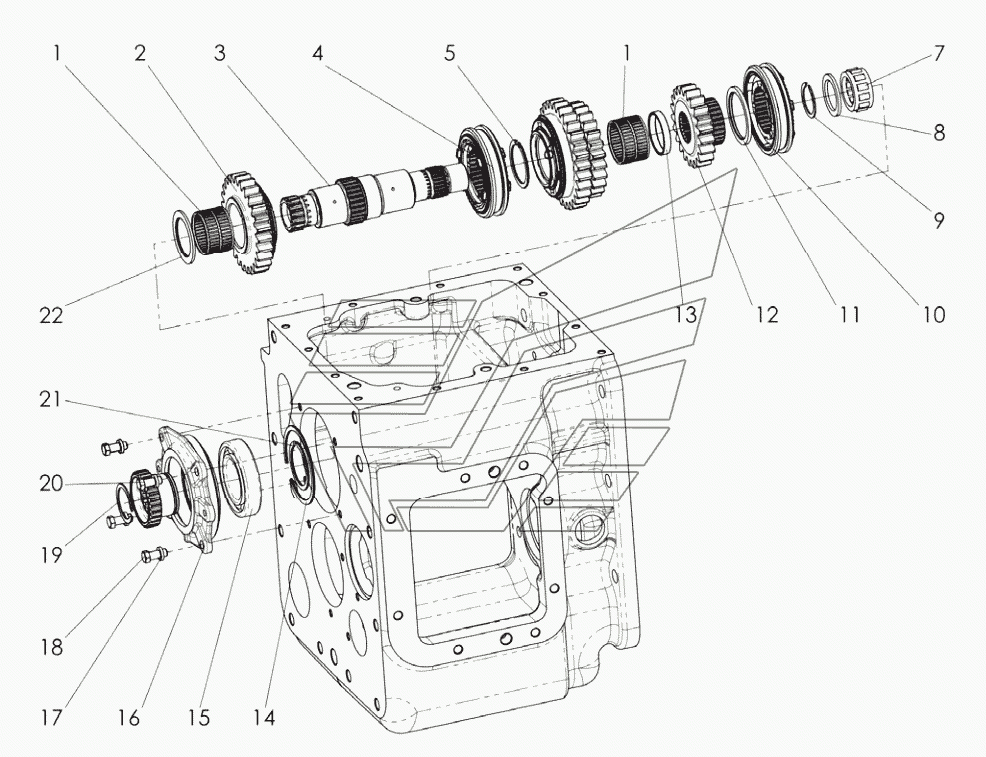 1 2 3 4 5 1 7 8 9 10 11 12 13 22 21 20 19 18 17 16 15 14