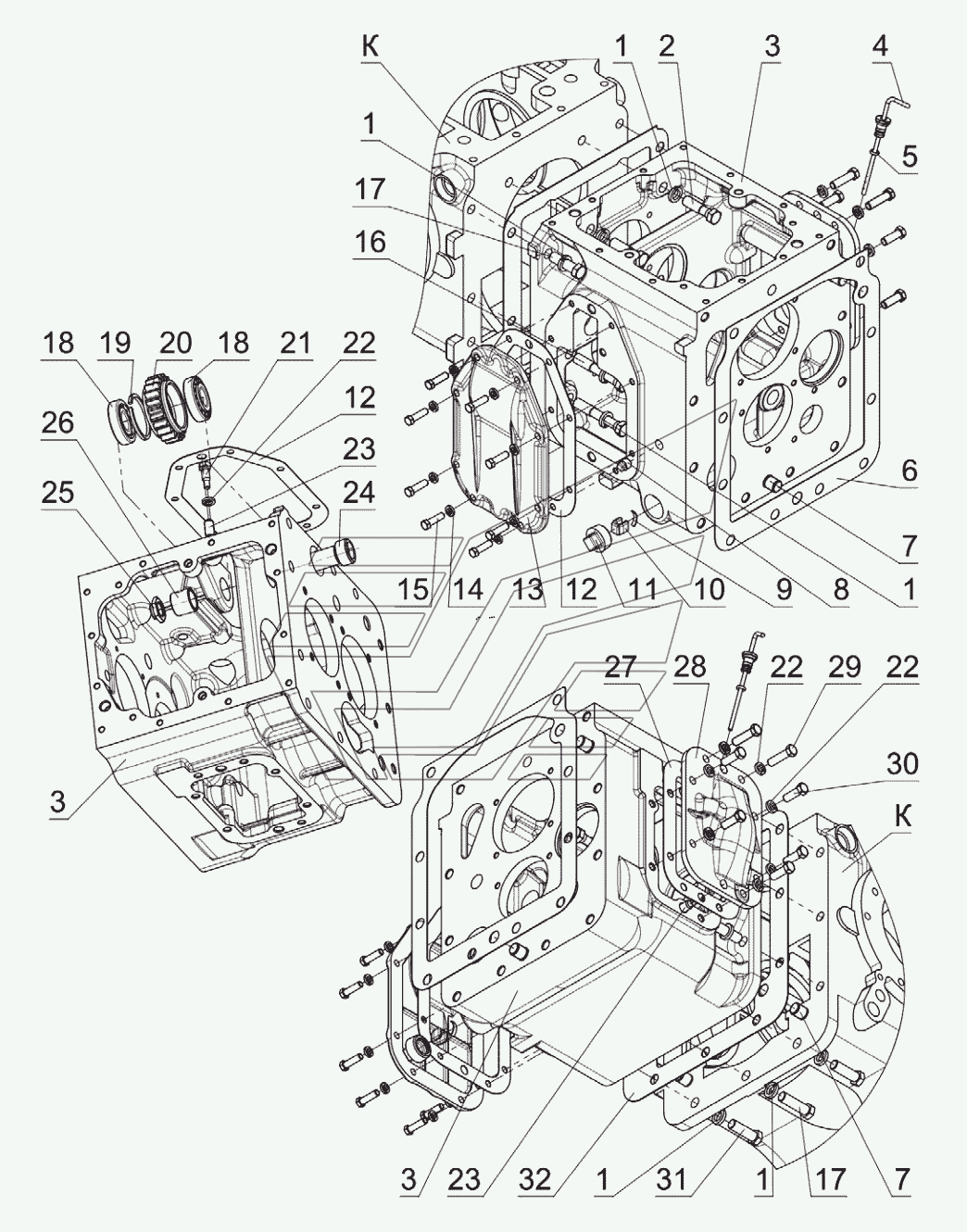 К
1
2
3
4
5
1
17
16
18
19
20
18
21
22
12
26
23
25
24
6
7
15
14
13
12
11
10
9
8
1
27
28
22
29
22
30
К
3
3
23
32
1
31
1
17
7