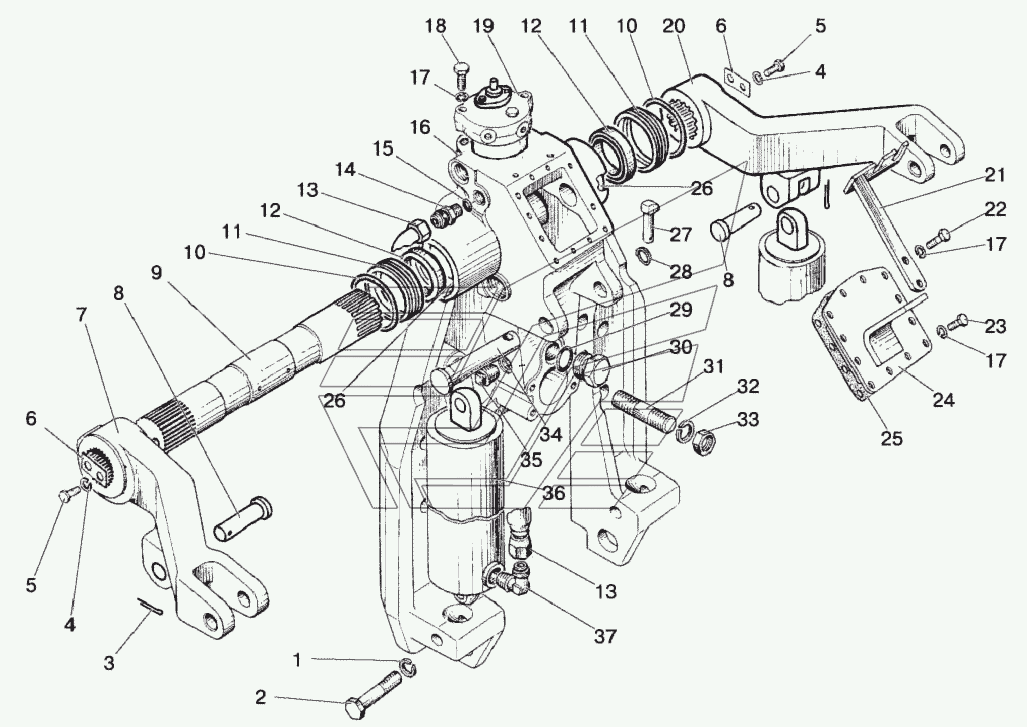 18
19
12
11
10
20
6
5
4
17
16
15
14
13
12
11
10
9
8
7
6
5
4
3
26
27
28
8
21
22
17
23
17
24
25
29
30
31
32
33
26
34
35
36
13
37
1
2