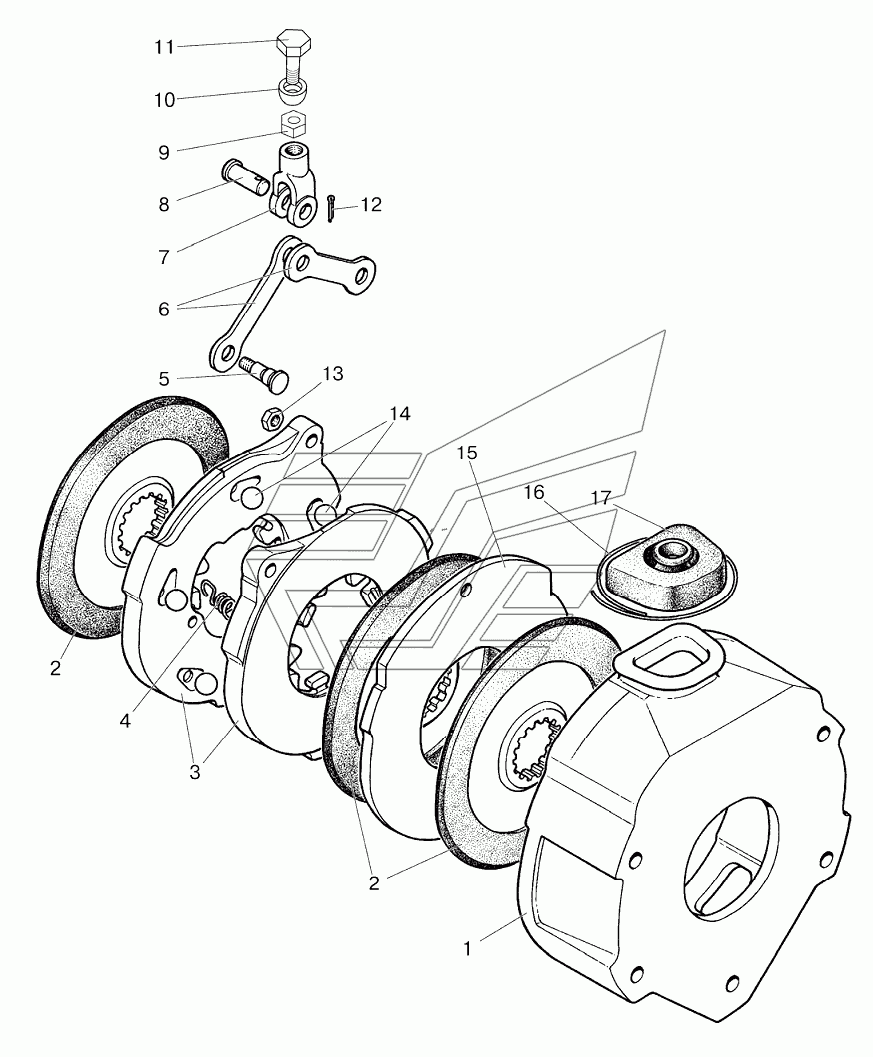 11
10
9
8
12
7
6
5
13
14
15
16
17
2
4
3
2
1