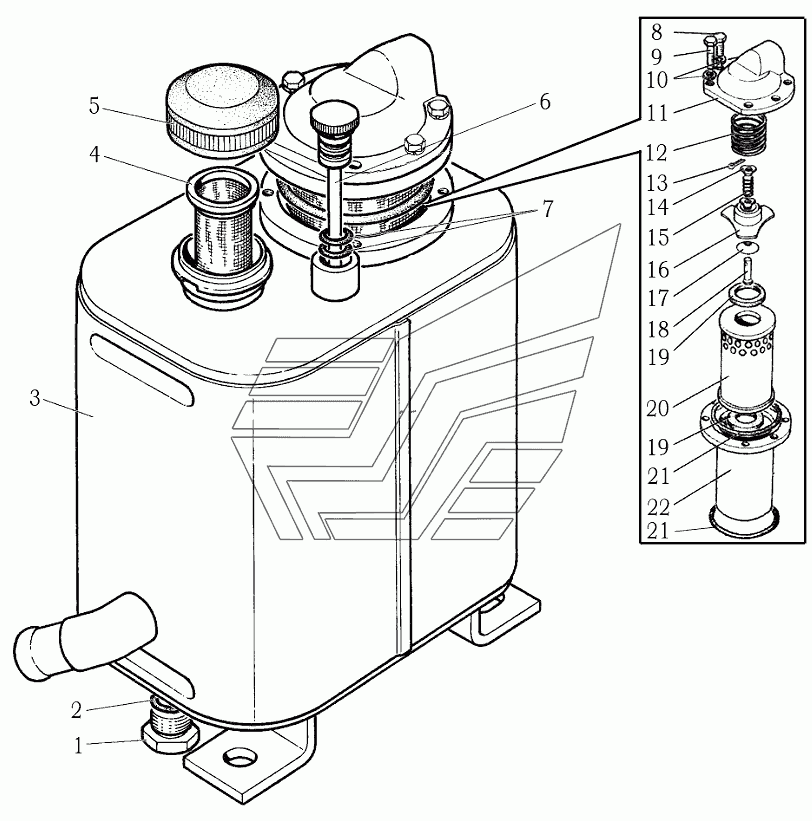 5
4
6
7
3
2
1
8
9
10
11
12
13
14
15
16
17
18
19
20
19
21
22
21