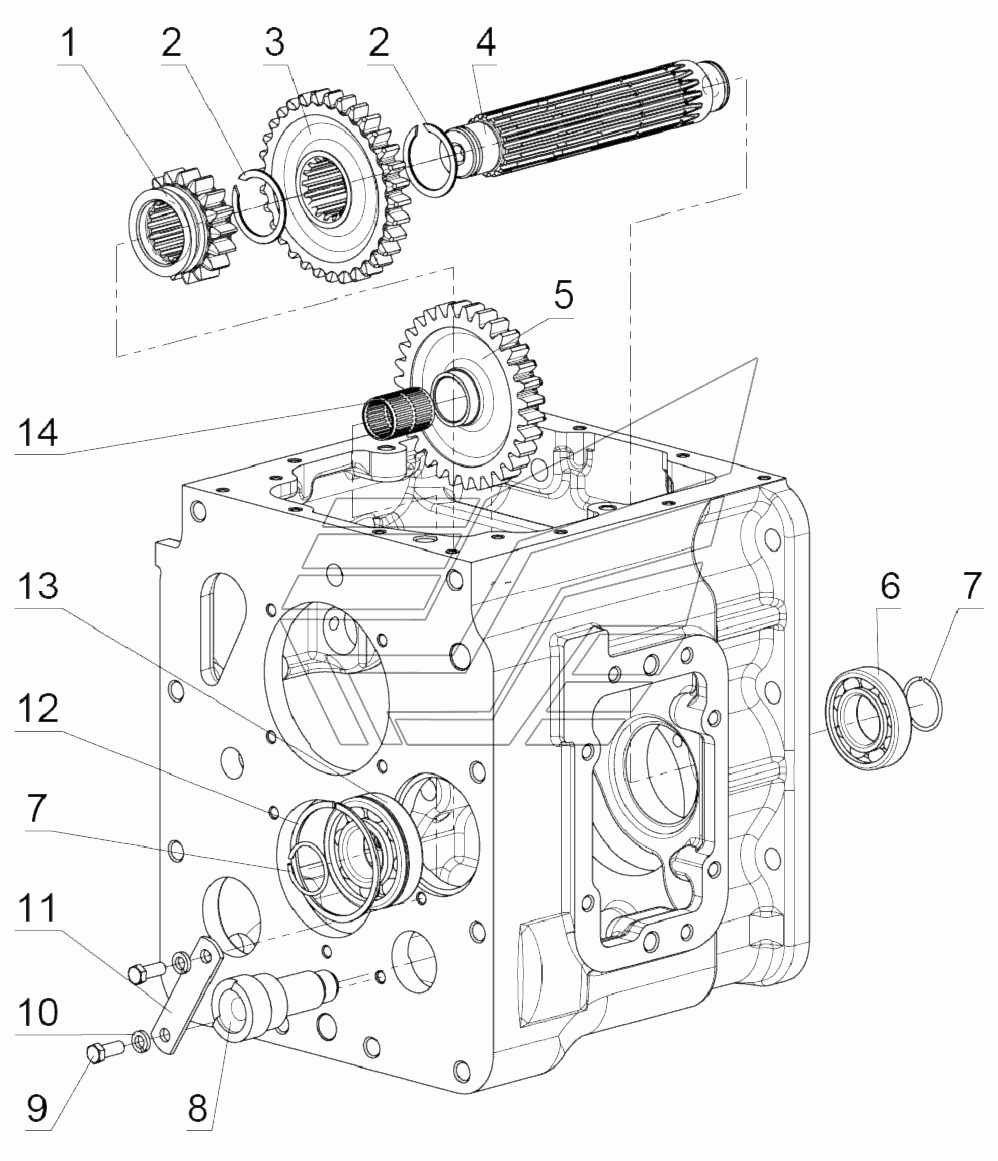 1
2
3
2
4
5
14
13
12
7
11
10
9
8
6
7