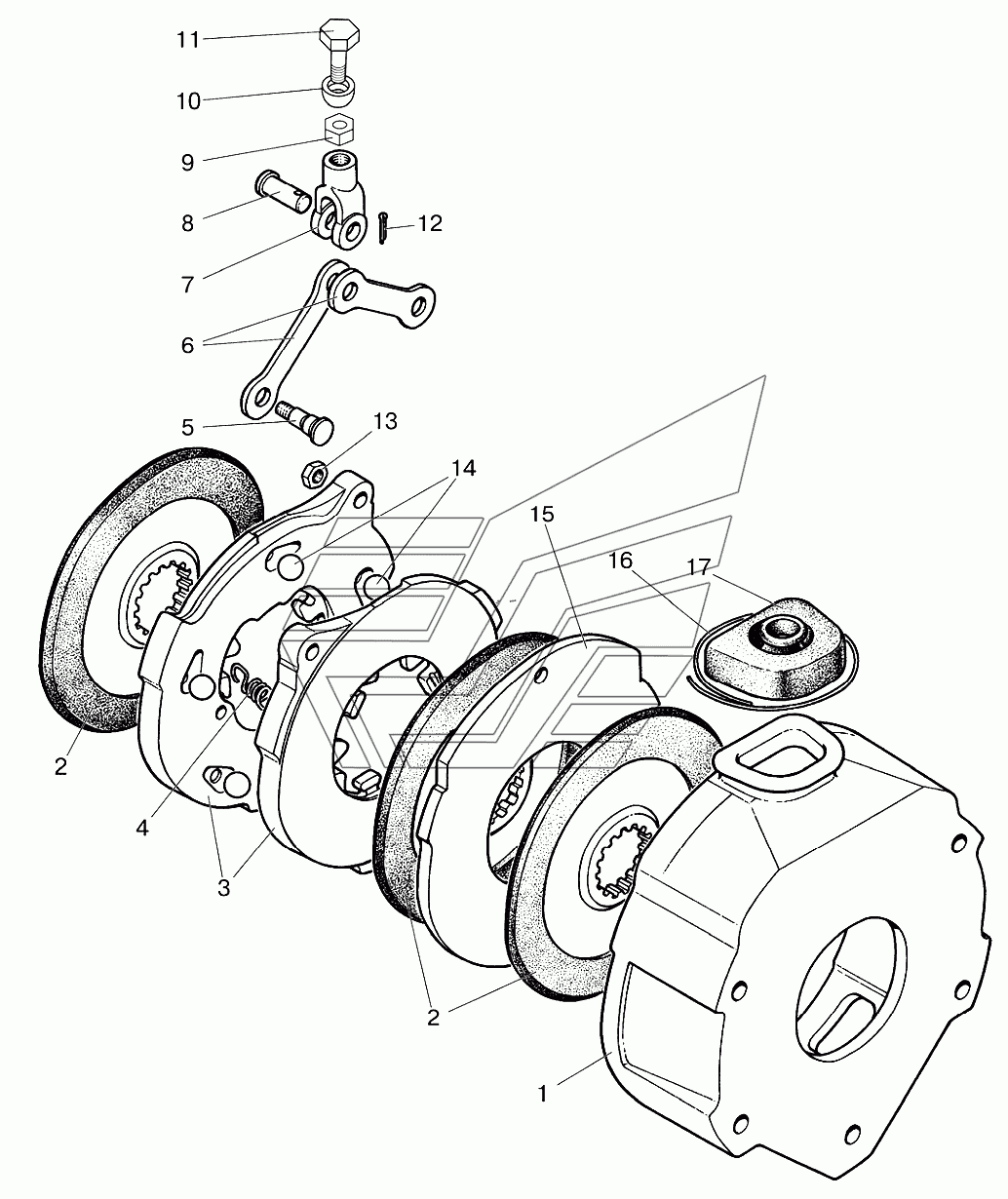 11
10
9
8
12
7
6
5
13
14
15
16
17
2
4
3
2
1