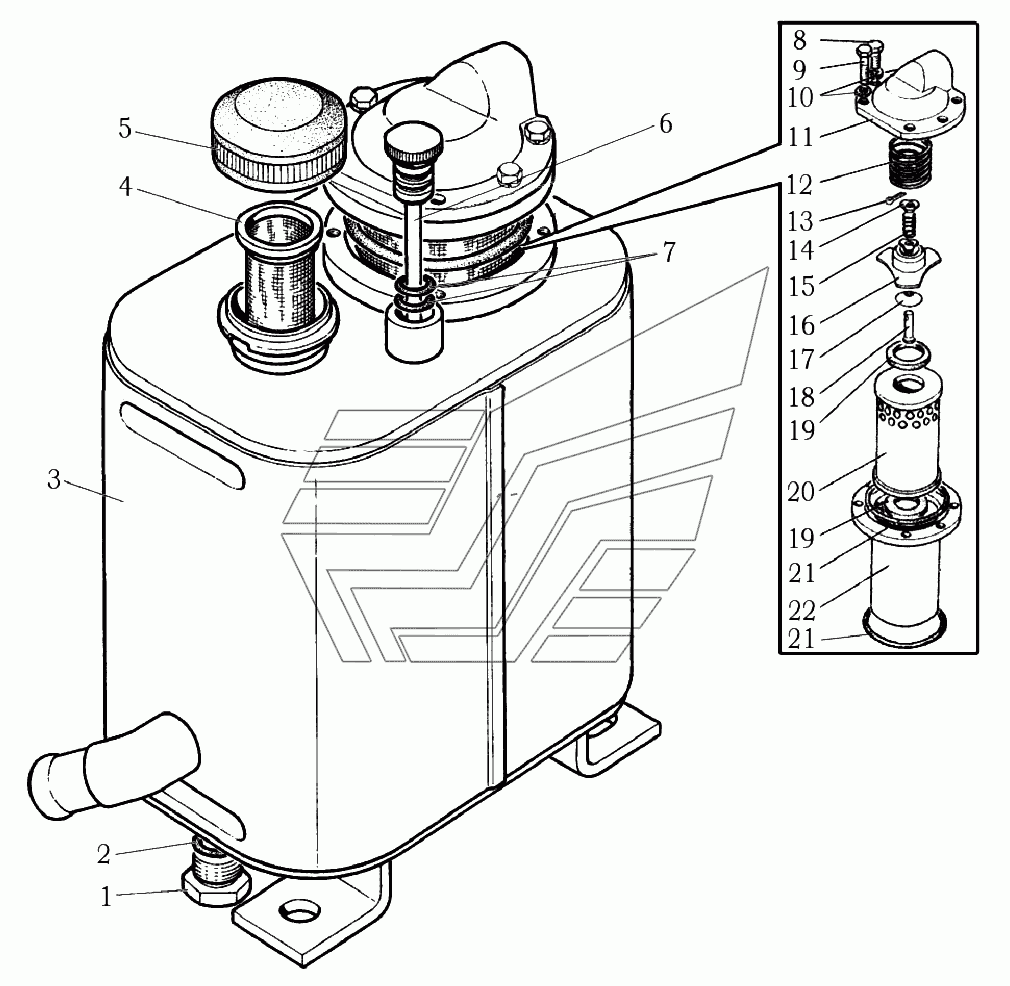 5
4
6
7
3
2
1
8
9
10
11
12
13
14
15
16
17
18
19
20
19
21
22
21