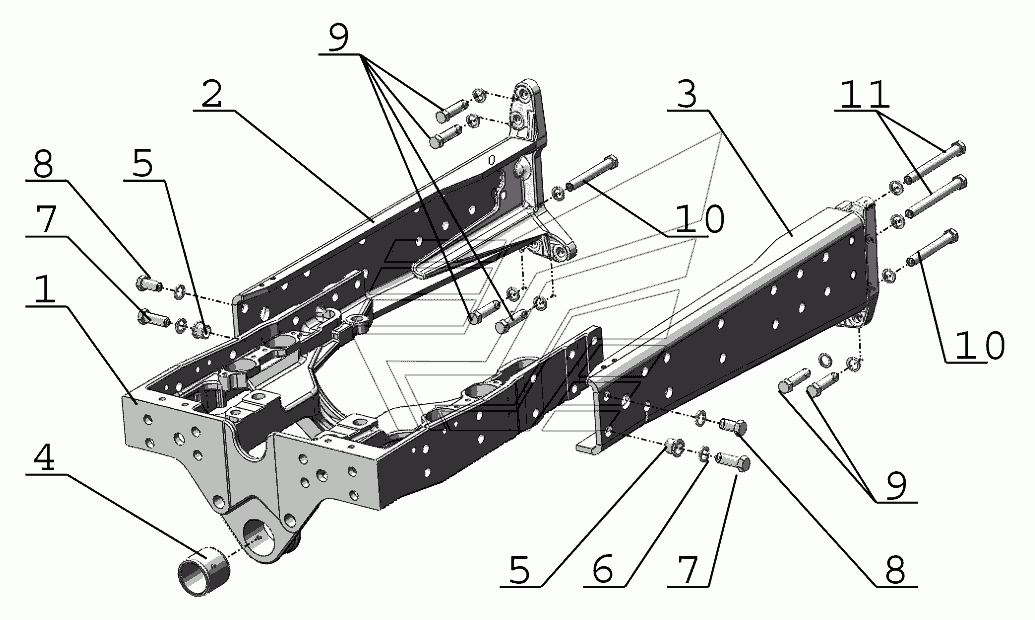 9
2
3
11
8
5
10
7
1
10
4
9
5
6
7
8