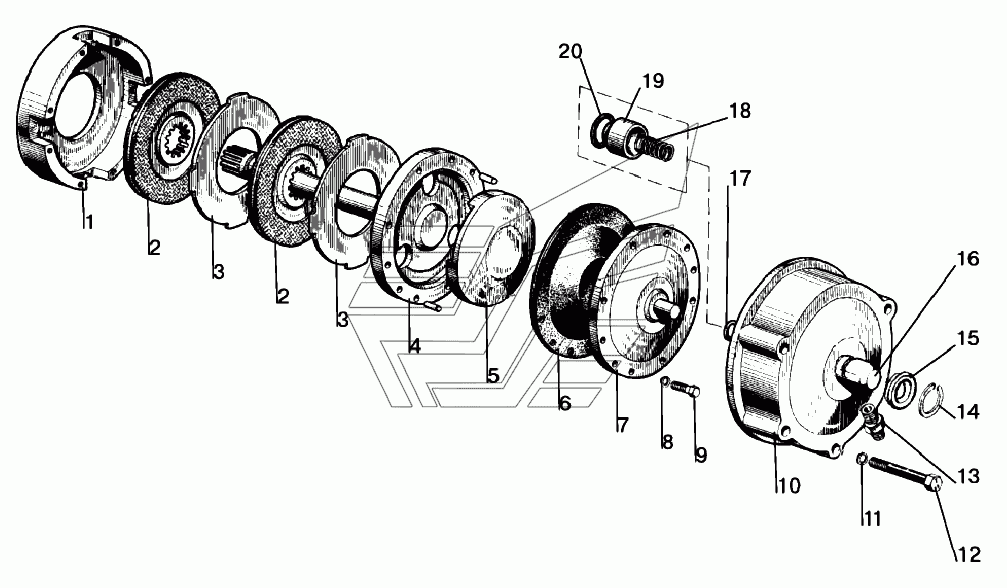 20
19
18
17
16
15
14
13
12
11
10
9
8
7
6
5
4
3
2
3
2
1