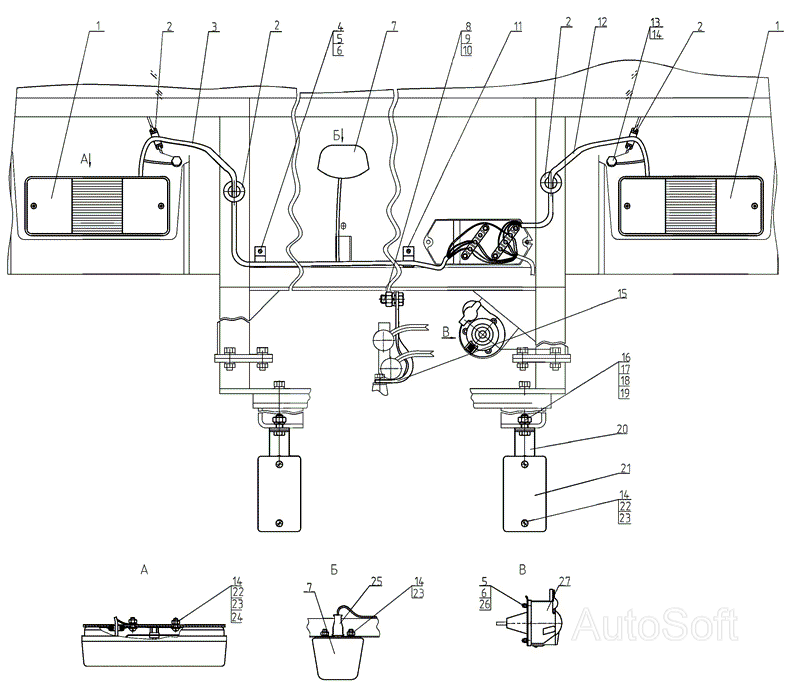 1
2
3
2
4
5
6
7
8
9
10
11
2
12
13
14
2
1
А
Б
В
15
16
17
18
19
20
21
14
22
23
А
14
22
23
24
Б
7
25
14
23
В
5
6
26
27
AutoSoft