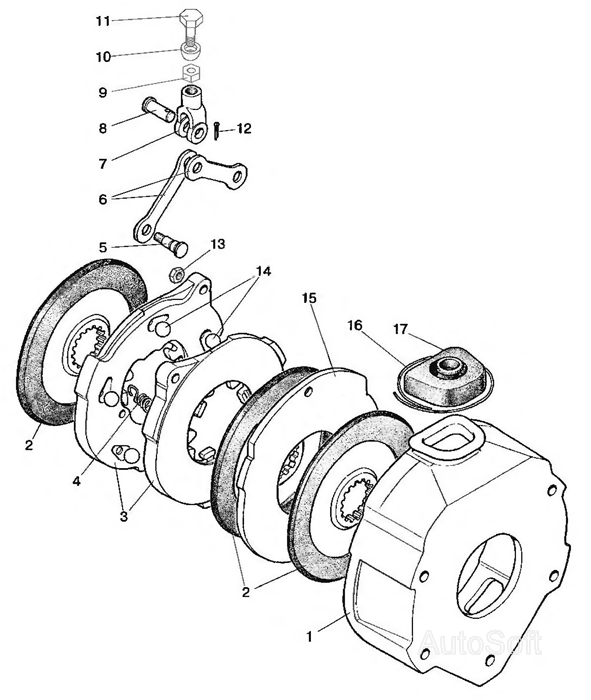 11
10
9
8
12
7
6
5
13
14
15
16
17
2
4
3
2
1
AutoSoft