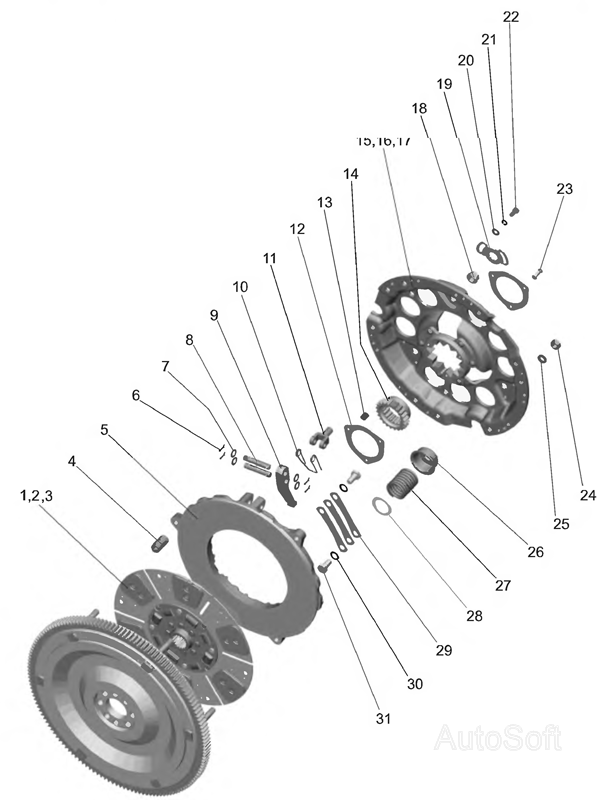 22
21
20
19
18
15,16,17
14
13
12
11
10
9
8
7
6
5
4
1,2,3
23
24
25
26
27
28
29
30
31
AutoSoft