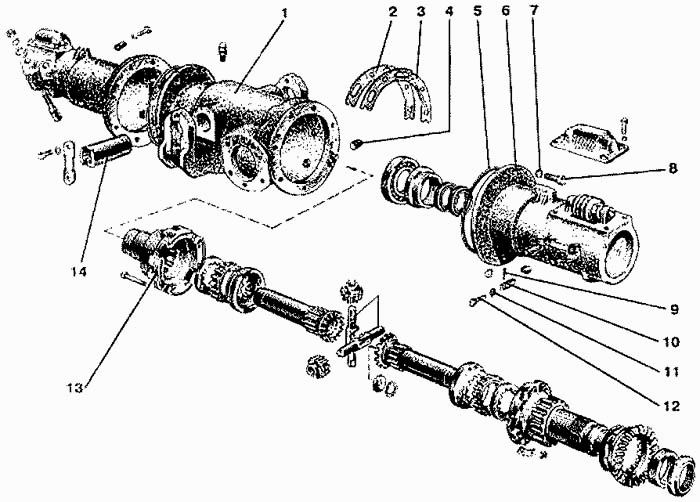 1
2
3
4
5
6
7
8
14
9
10
11
12
13