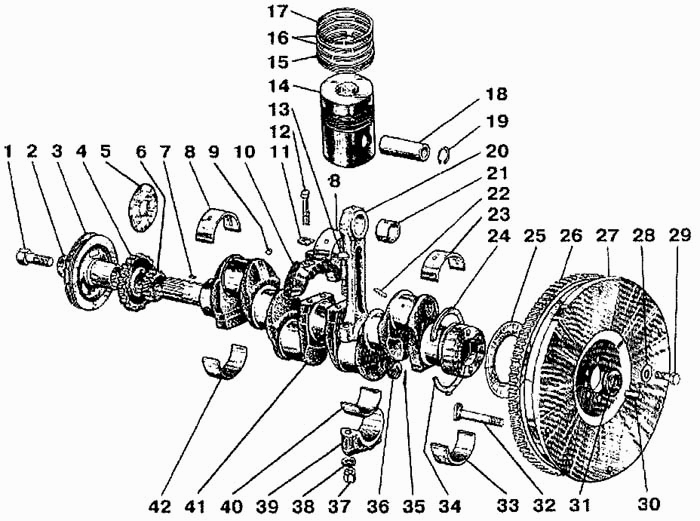 17
16
15
14
13
12
18
19
20
21
22
23
1 2 3 4 5 6 7 8 9 10 11
8
24 25 26 27 28 29
42 41 40 39 38 37 36 35 34 33 32 31 30