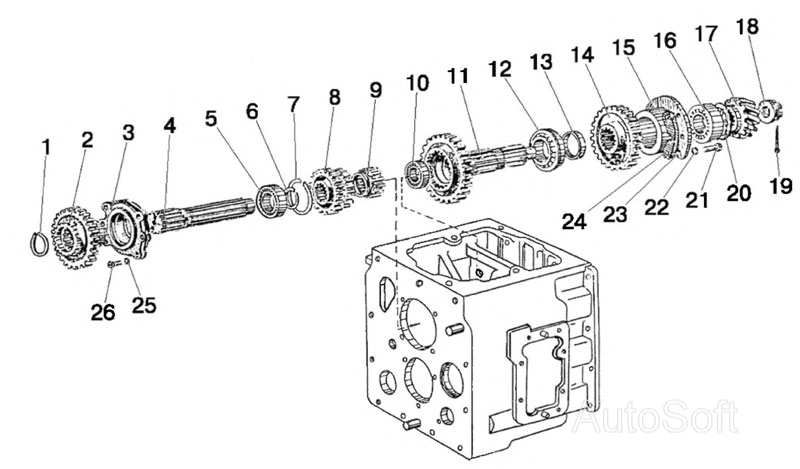 1
2
3
4
5
6
7
8
9
10
11
12
13
14
15
16
17
18
19
20
21
22
23
24
25
26
AutoSoft