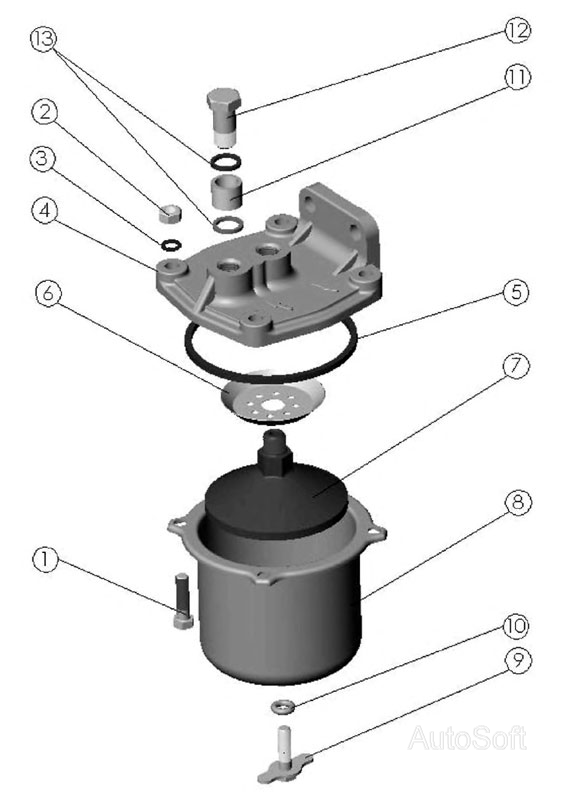 13
12
11
2
3
4
6
5
7
8
1
10
9
AutoSoft