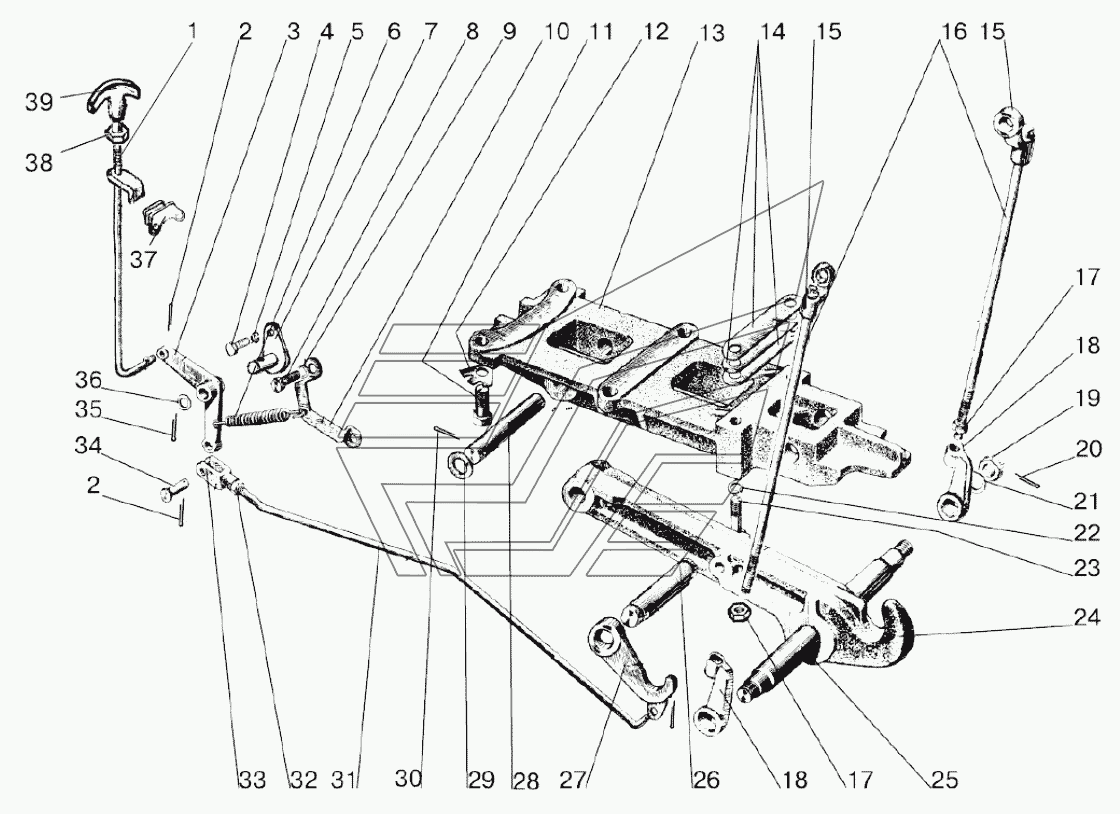 1 2 3 4 5 6 7 8 9 10 11 12 13 14 15 16 15

39
38
37
36
35
34
2

17
18
19
20
21
22
23
24

33 32 31 30 29 28 27 26 18 17 25