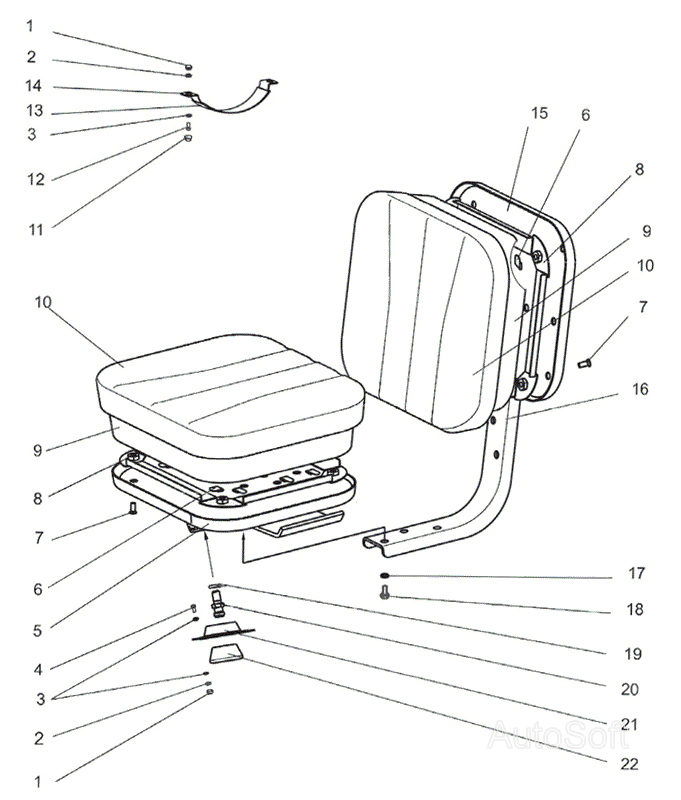 1
2
14
13
3
12
11
15
6
8
9
10
7
16
10
9
8
7
6
5
4
3
2
1
17
18
19
20
21
22
AutoSoft