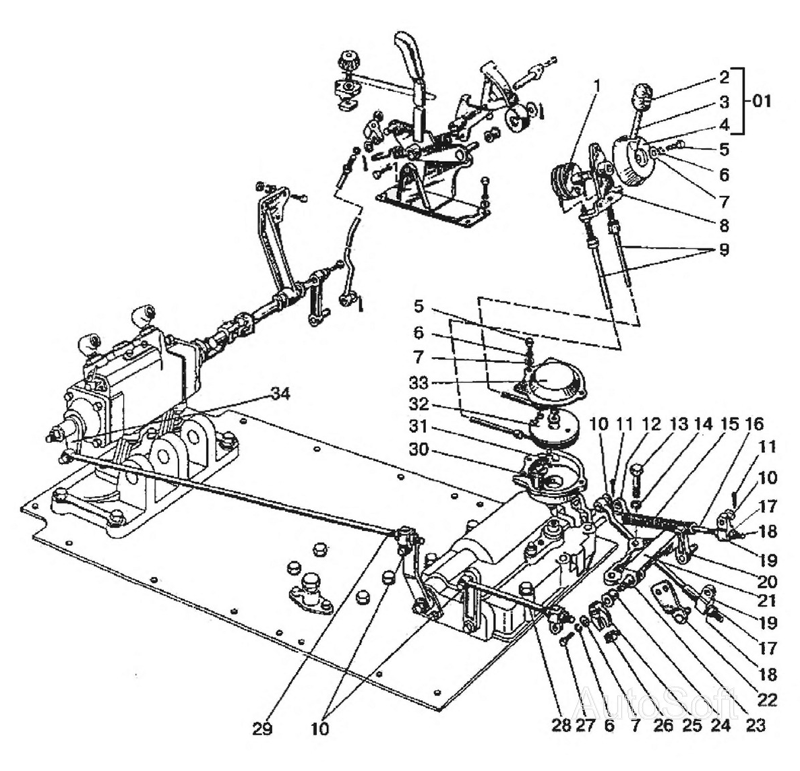 1
2
3
4
01
5
6
7
8
9
5
6
7
33
32
31
30
34
10 11 12 13 14 15 16
11
10
17
18
19
20
21
19
17
18
22
29
10
28 27 6 7 26 25 24 23
AutoSoft