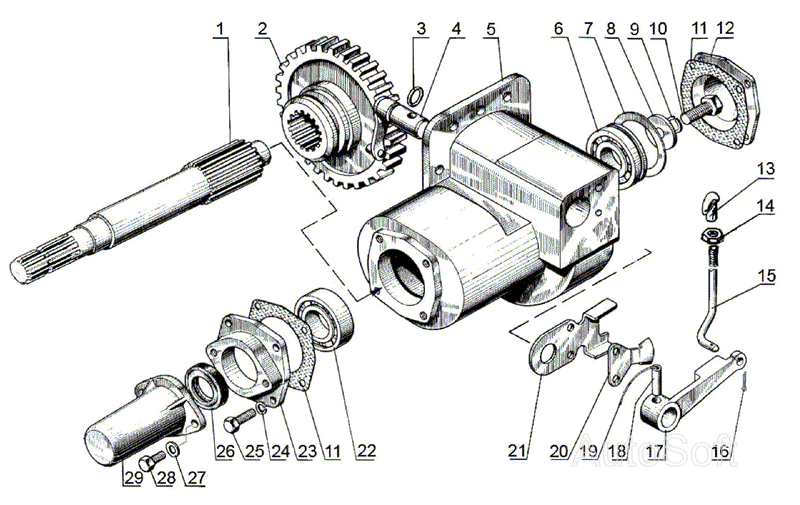 1 2 3 4 5 6 7 8 9 10 11 12
13
14
15
29 28 27 26 25 24 23 11 22 21 20 19 18 17 16
AutoSoft