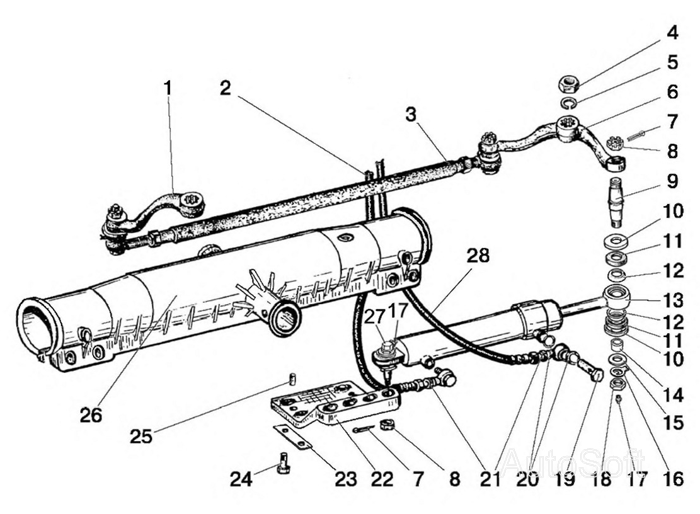 1
2
3
4
5
6
7
8
9
10
11
12
13
12
11
10
14
15
16
17
18
19
20
21
8
7
22
23
24
25
26
27
17
28
AutoSoft