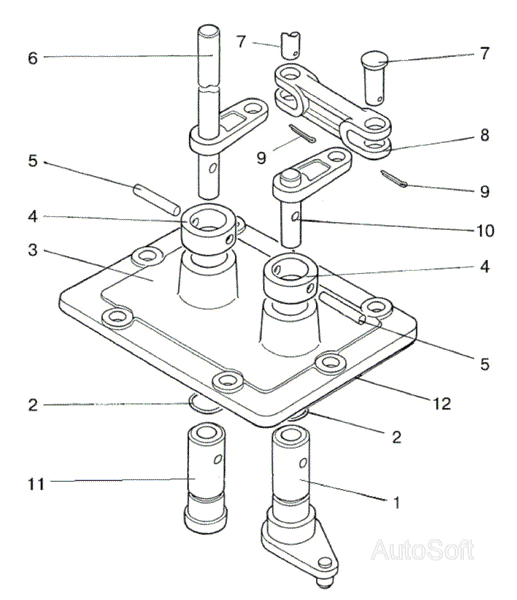 6
7
7
8
9
9
5
4
10
3
4
5
12
2
2
11
1
AutoSoft