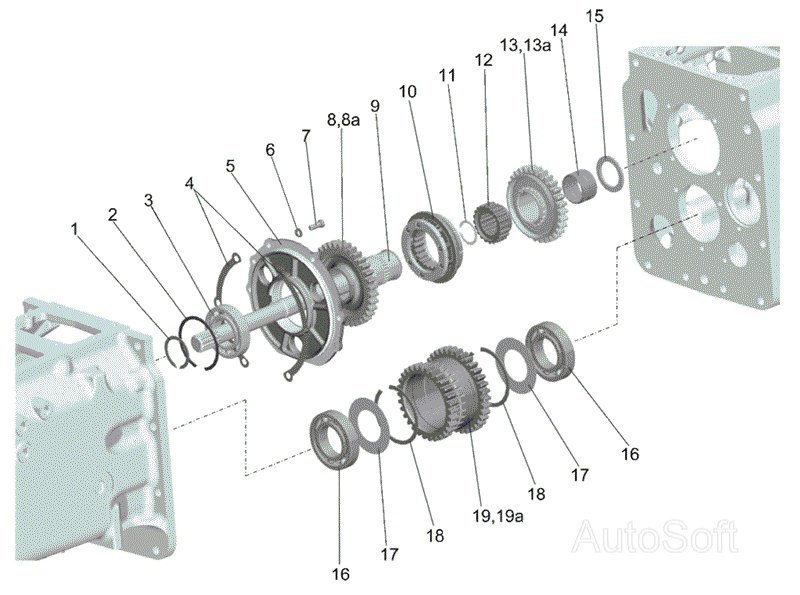 1
2
3
4
5
6
7
8,8a
9
10
11
12
13,13a
14
15
16
17
18
19,19a
18
17
16
AutoSoft