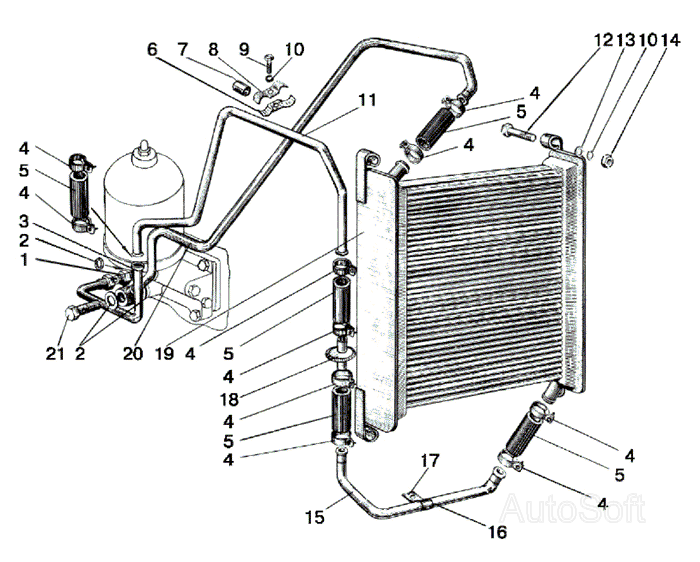 6 7 8 9 10
12 13 10 14
11
4
5
4
4
5
4
3
2
1
21 2
20 19 4 5
4
18
4
5
4
4
5
4
17
15
16
AutoSoft