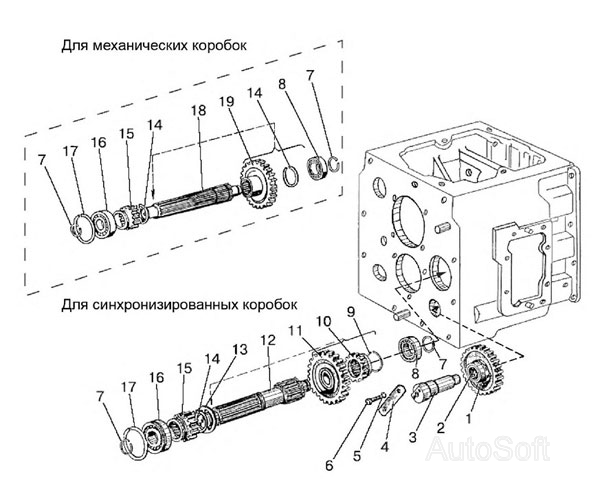 Для механических коробок

7 17 16 15 14 18 19 14 8 7

Для синхронизированных коробок

7 17 16 15 14 13 12 11 10 9 8 7

6 5 4 3 2 1

AutoSoft