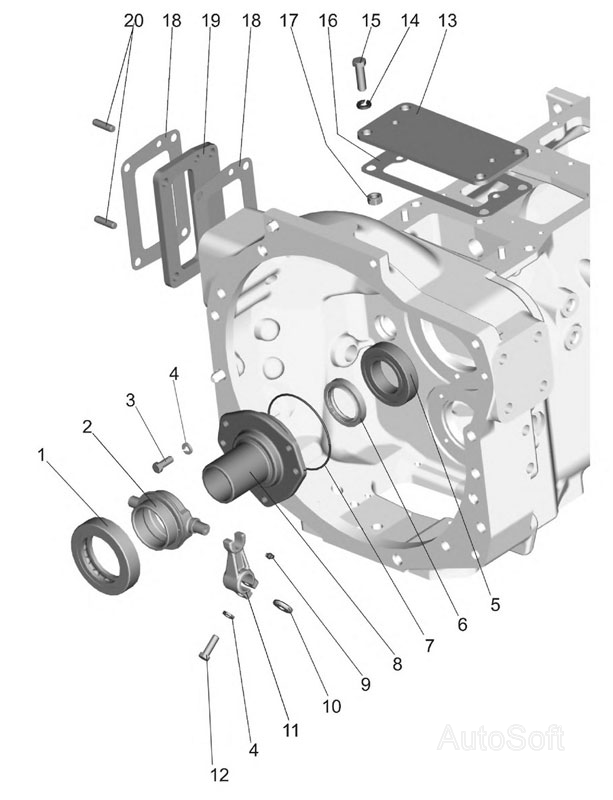 20
18
19
18
17
16
15
14
13
4
3
2
1
5
6
7
8
9
10
11
4
12
AutoSoft