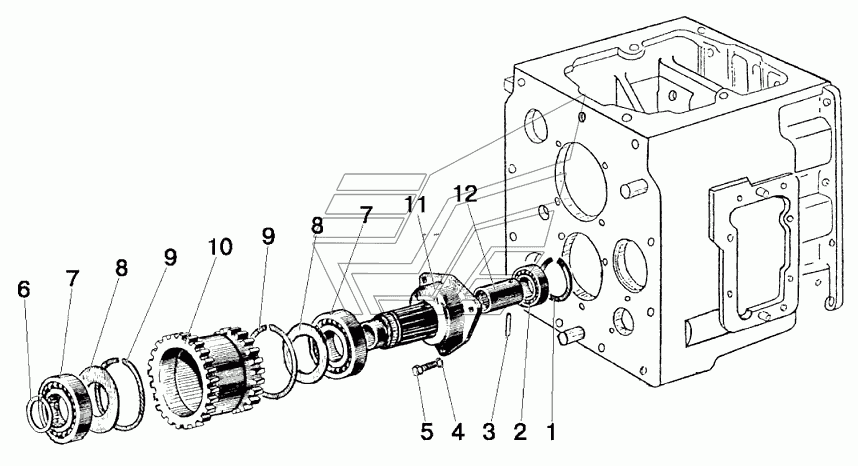 11
12
8
7
9
10
9
8
7
6
5
4
3
2
1