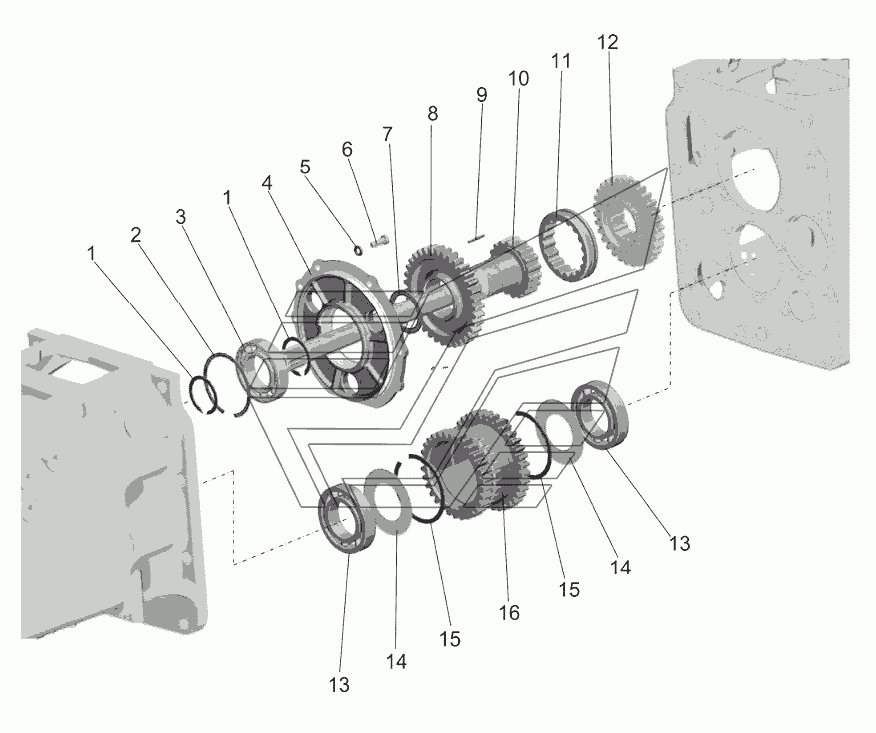 12
11
10
9
8
7
6
5
4
1
3
2
1
13
14
15
16
15
14
13