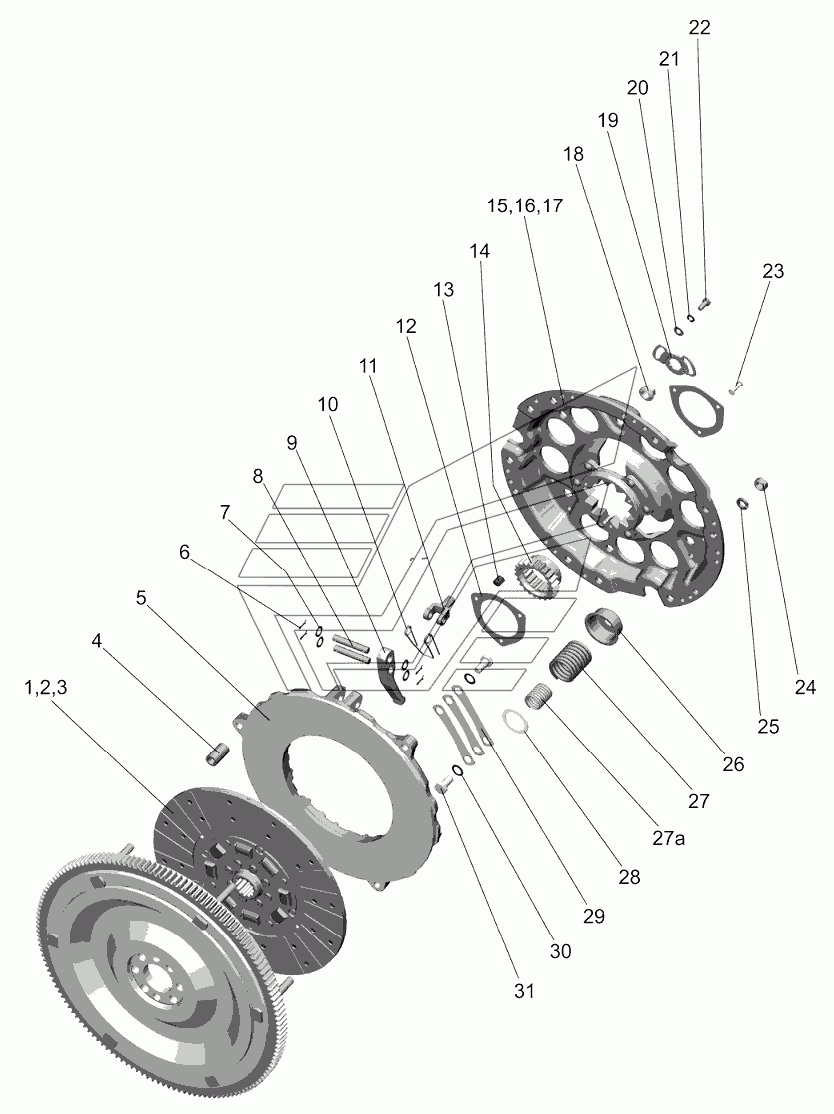 22
21
20
19
18
15,16,17
14
13
12
11
10
9
8
7
6
5
4
1,2,3
23
24
25
26
27
27a
28
29
30
31