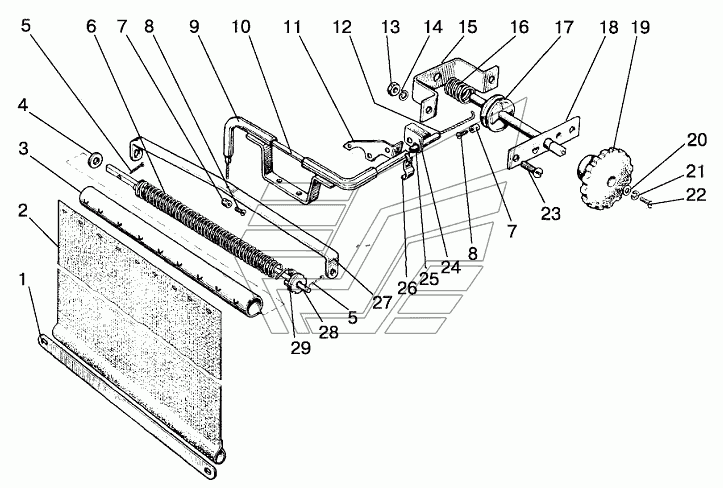 5 6 7 8 9 10 11 12 13 14 15 16 17 18 19
4
3
2
1
20
21
22
23
7
8
24
25
26
27
5
28
29