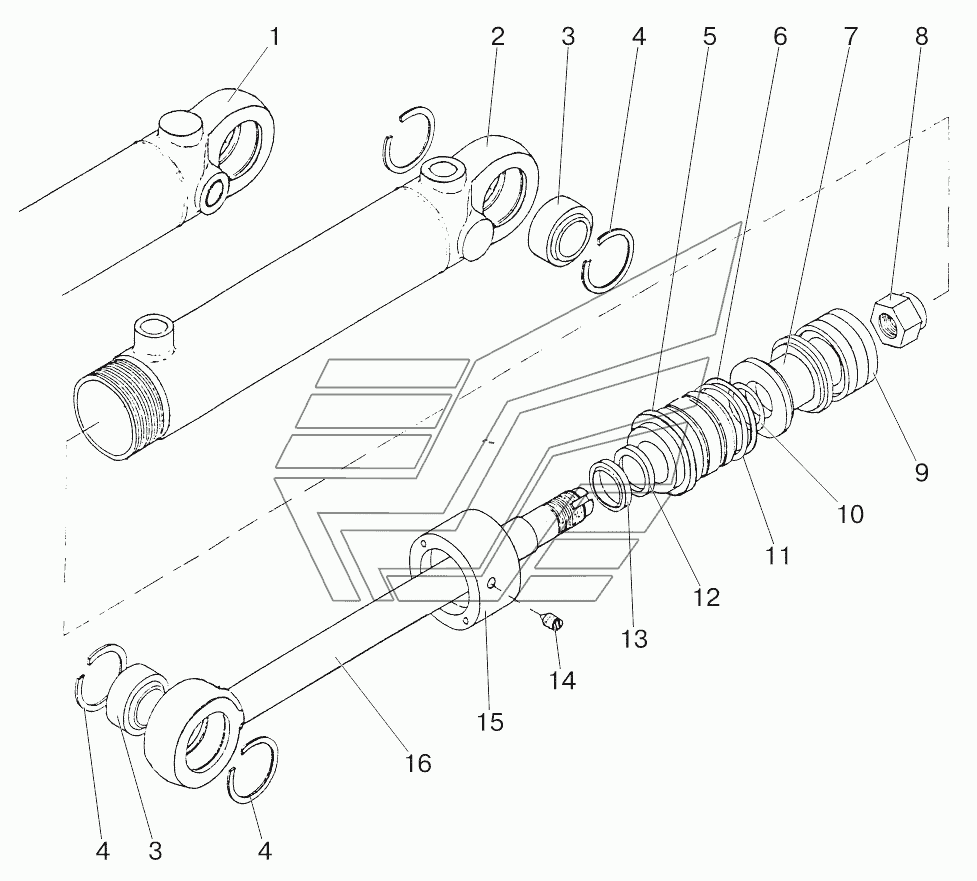 1
2
3
4
5
6
7
8
9
10
11
12
13
14
15
16
4
3
4