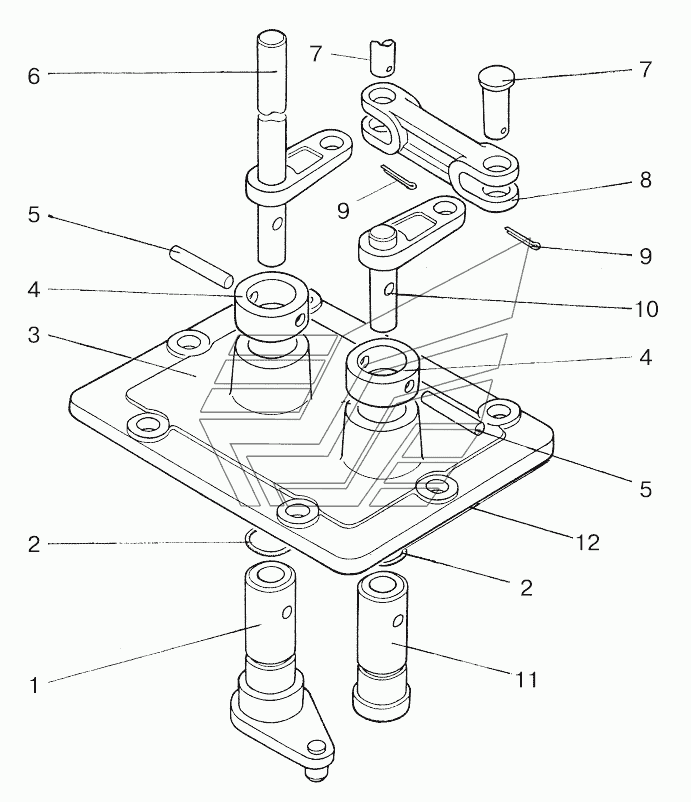 6
7
7
8
9
5
9
4
10
3
4
5
12
2
2
1
11