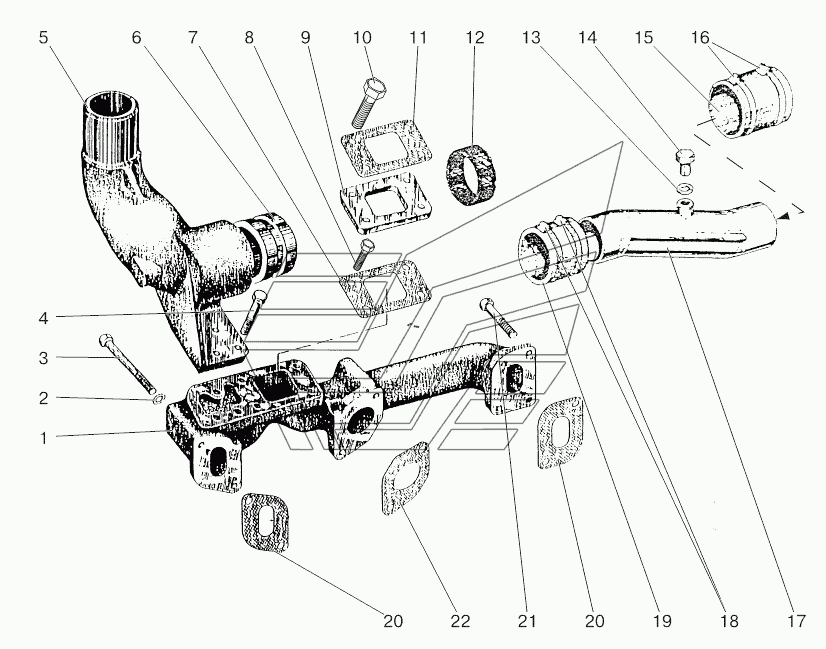 5
6
7
8
9
10
11
12
13
14
15
16
4
3
2
1
20
22
21
20
19
18
17